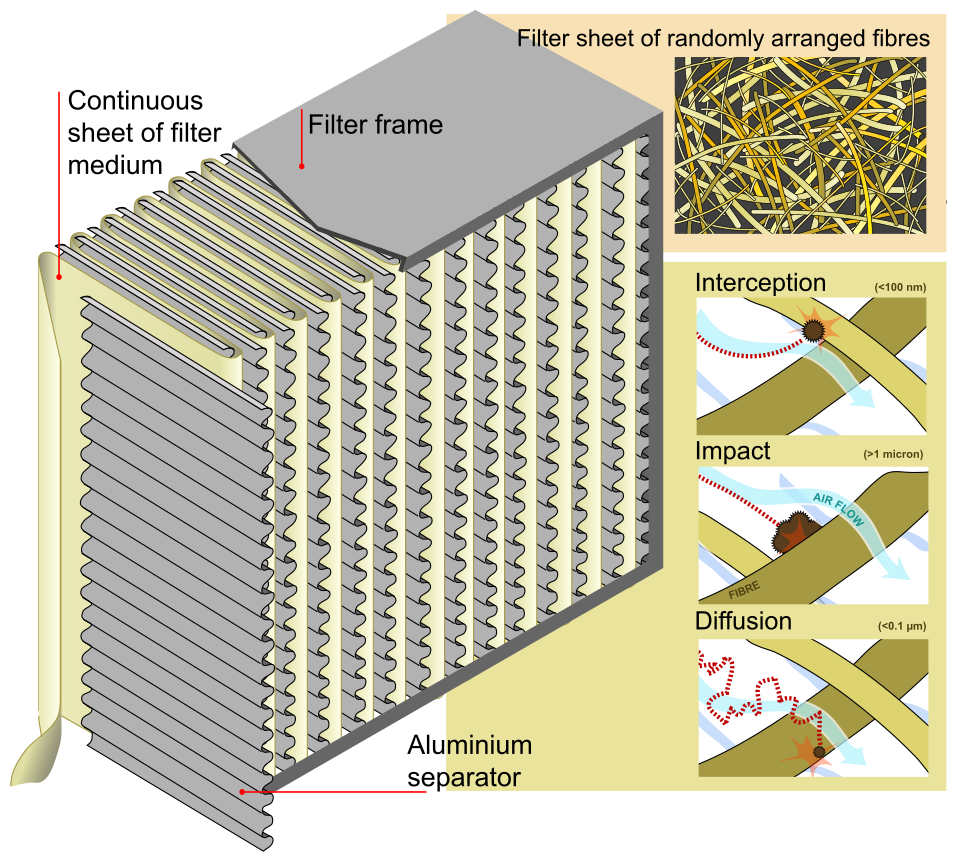 Continuous sheet of filter medium

Filter frame

Filter sheet of randomly arranged fibres

Interception (<100 nm)

Impact (>1 micron)

AIR FLOW

FIBRE

Diffusion (<0.1 µm)

Aluminium separator